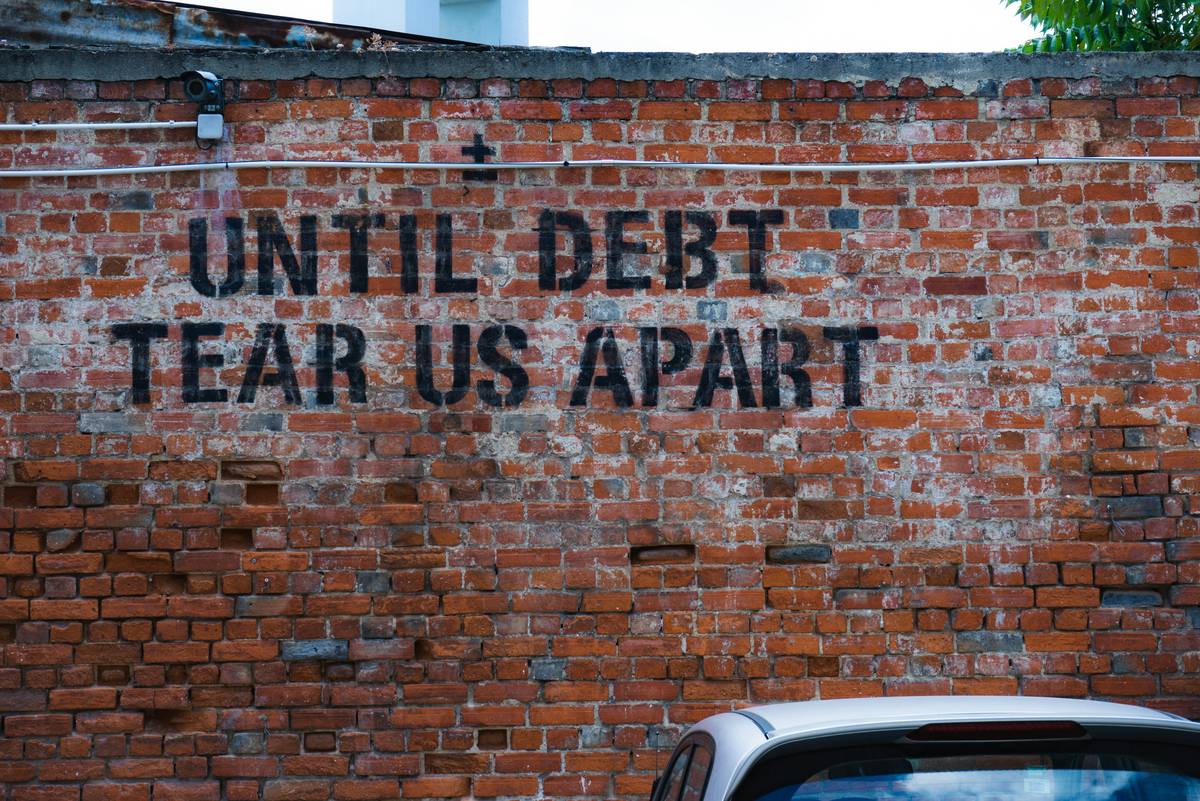 UNTIL DEBT
TEAR US APART