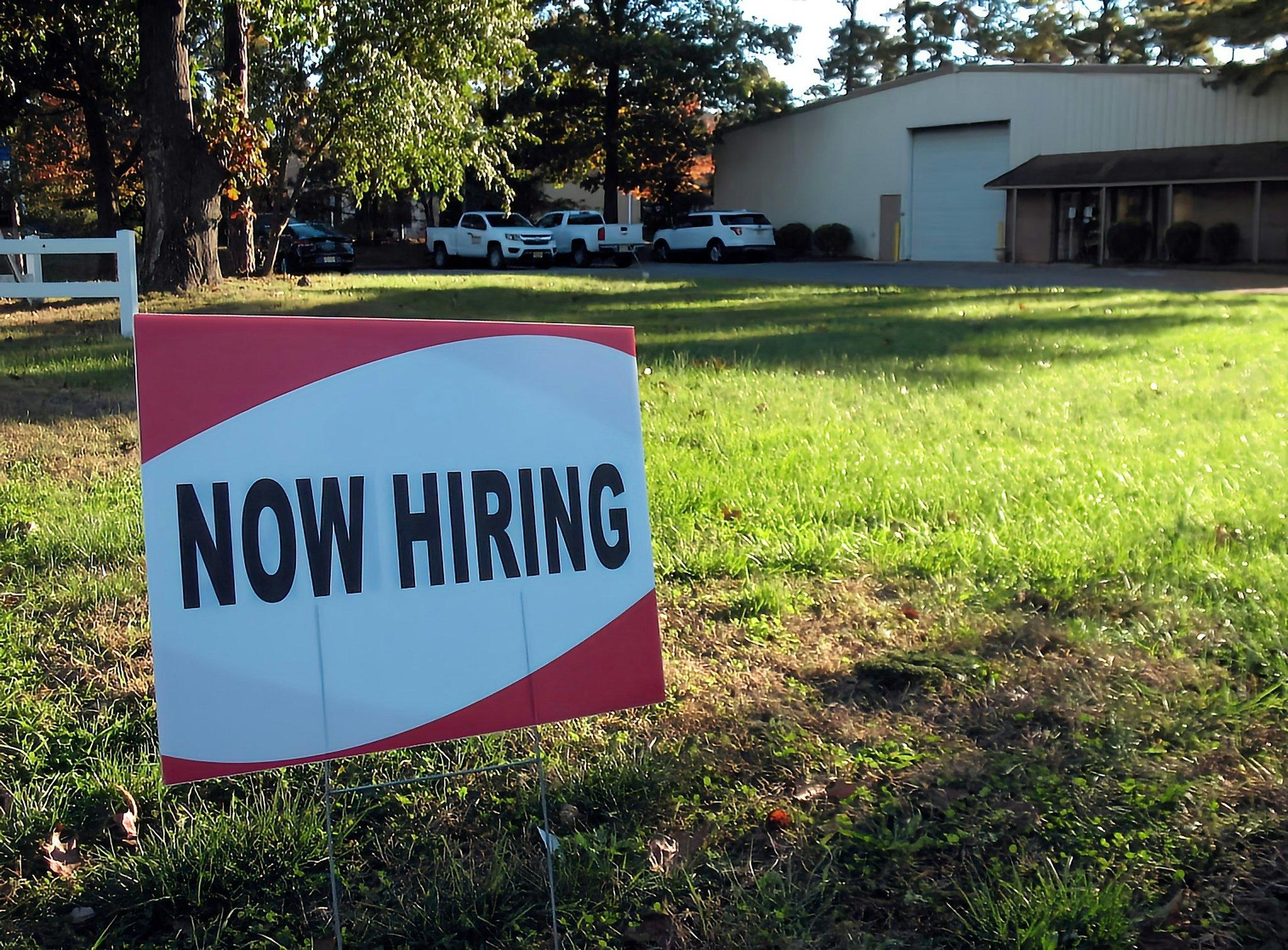 NOW HIRING