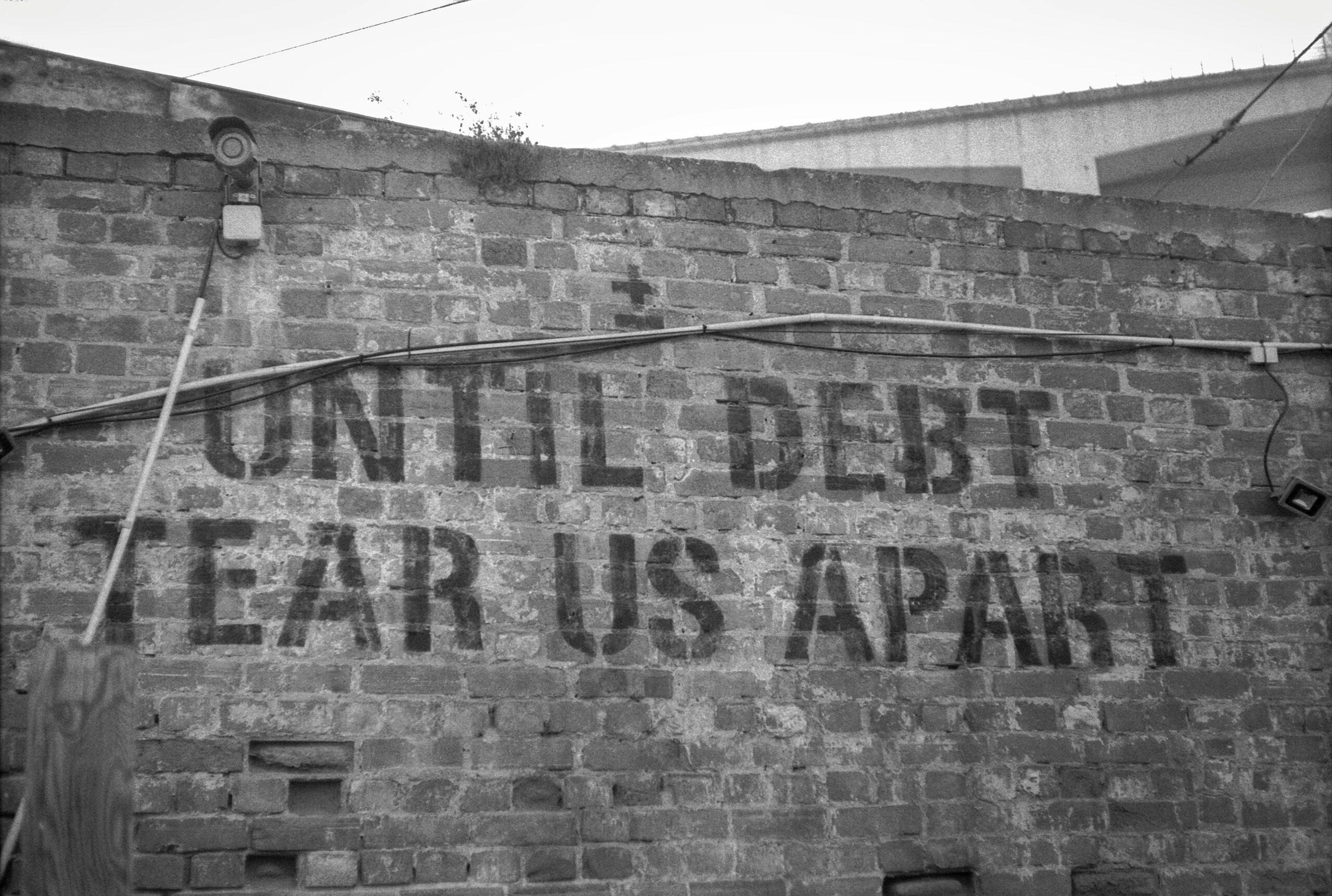 UNTIL DEBT
TEAR US APART