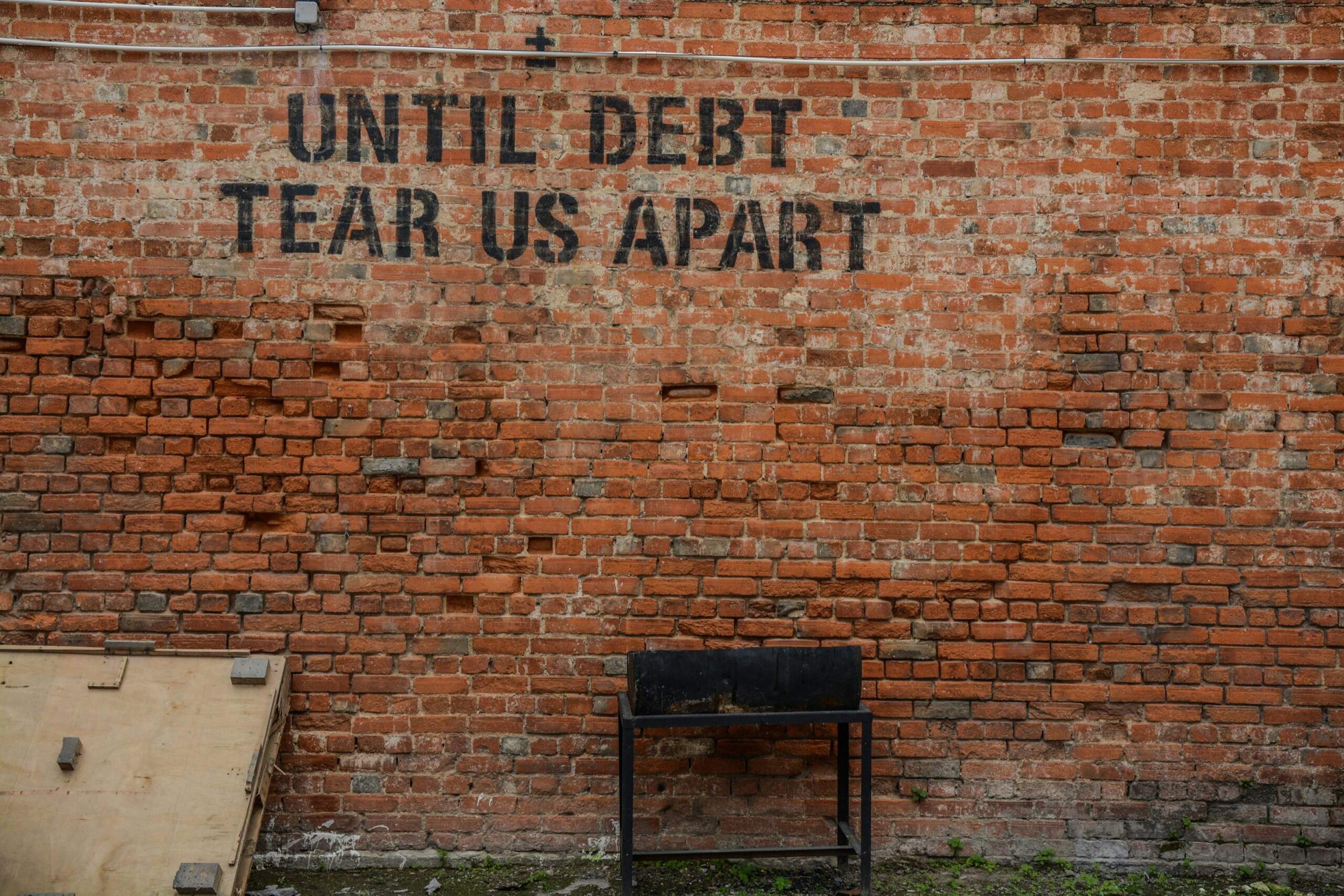 UNTIL DEBT
TEAR US APART